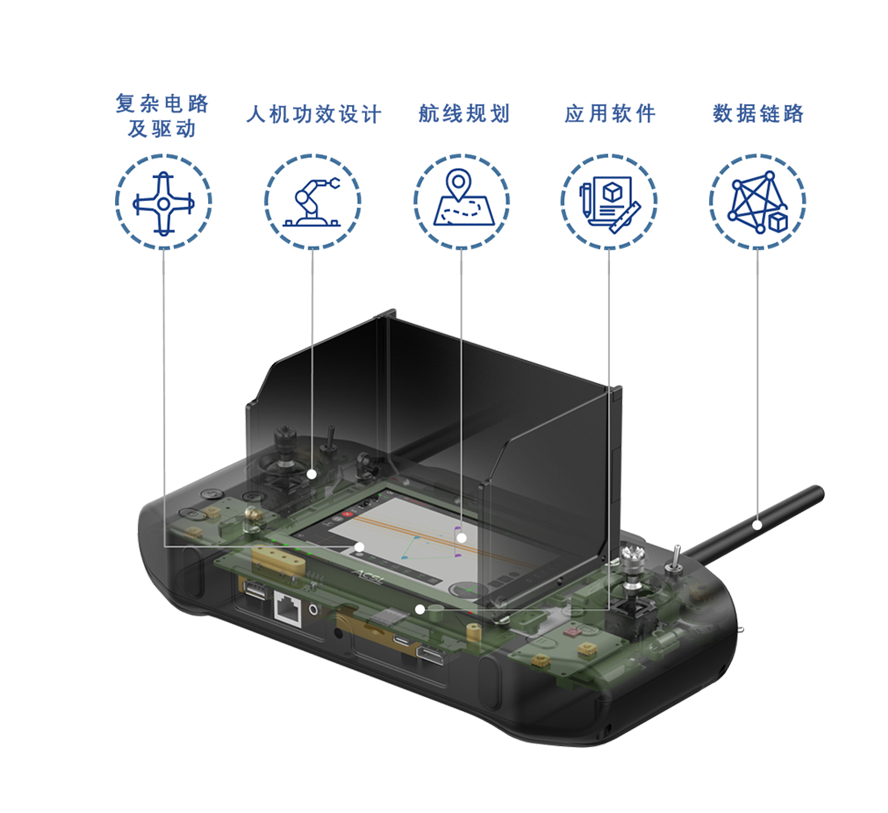 复杂电路及驱动

人机功效设计

航线规划

应用软件

数据链路